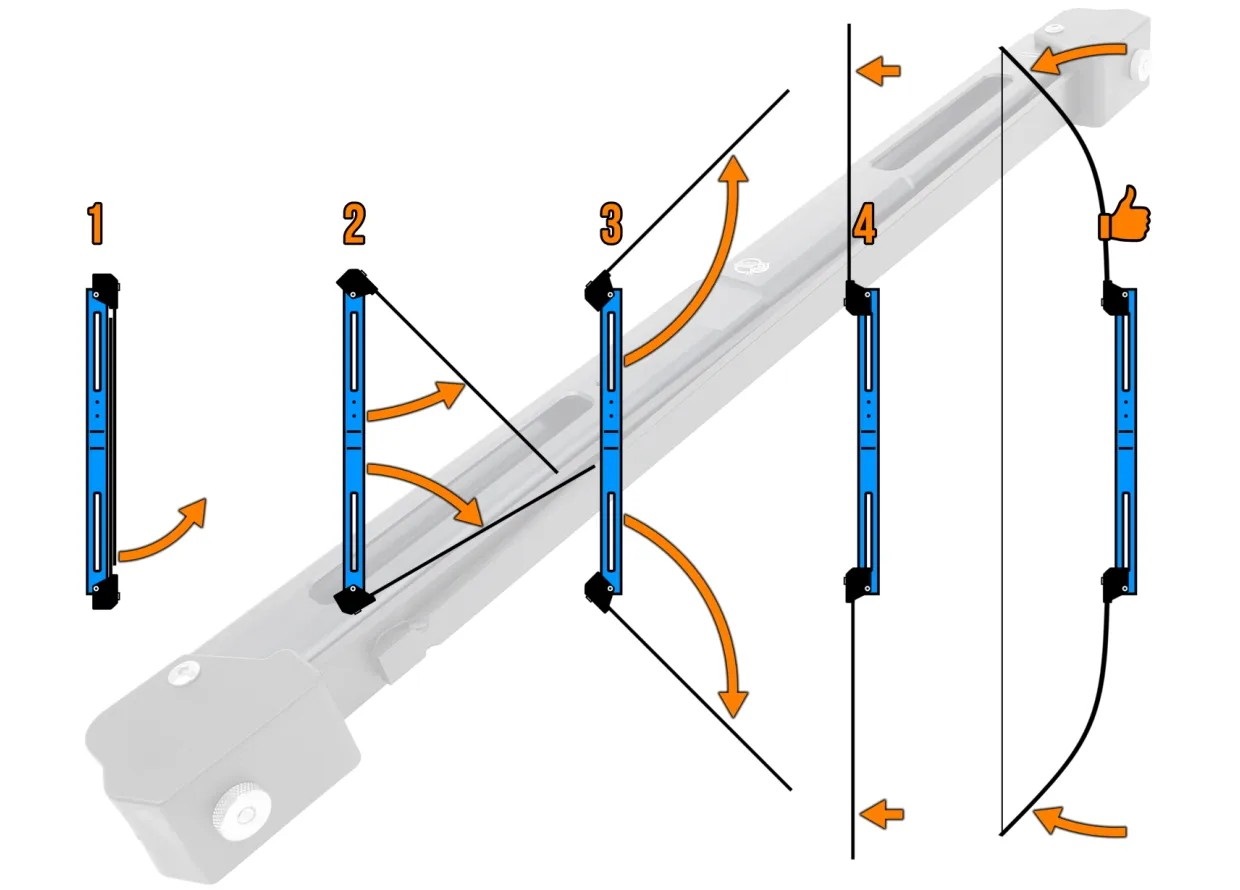 1

2

3

4